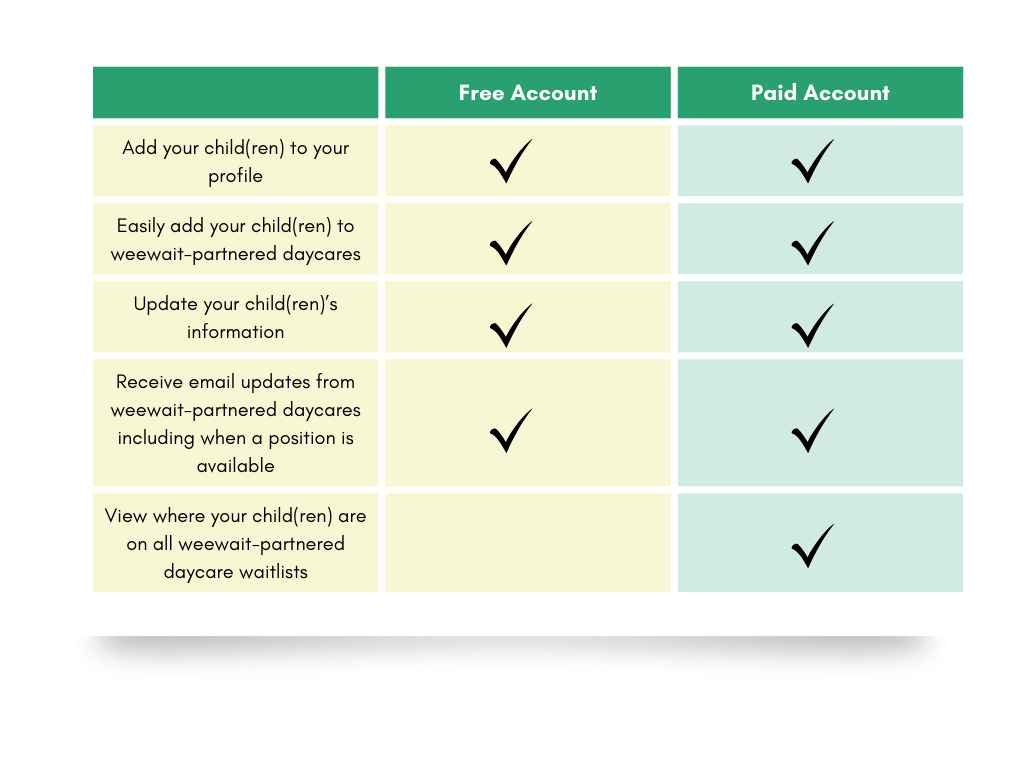 | | Free Account | Paid Account |
|---|---|---|
| Add your child(ren) to your profile | ✓ | ✓ |
| Easily add your child(ren) to weewait-partnered daycares | ✓ | ✓ |
| Update your child(ren)'s information | ✓ | ✓ |
| Receive email updates from weewait-partnered daycares including when a position is available | ✓ | ✓ |
| View where your child(ren) are on all weewait-partnered daycare waitlists | | ✓ |